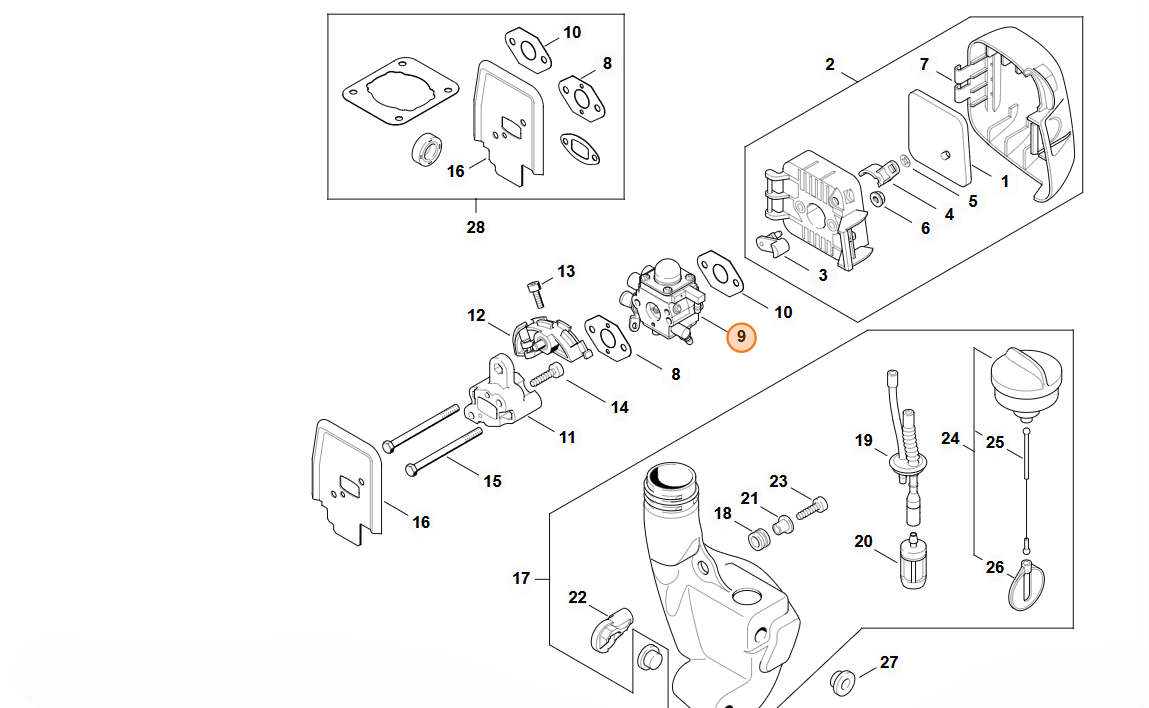 10
8
16
28
2
7
1
5
4
6
3
13
12
10
9
8
14
11
15
16
19
24
25
23
21
18
20
26
17
22
27